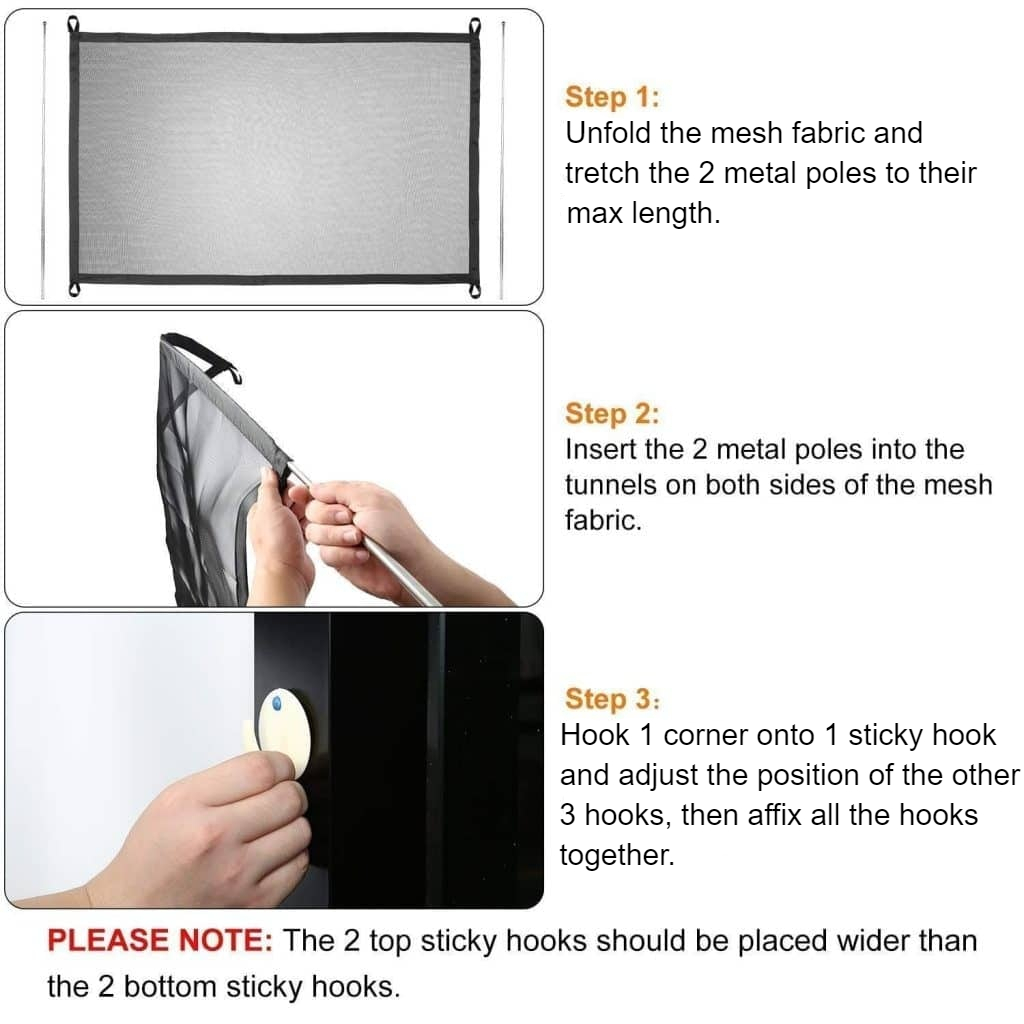 Step 1:
Unfold the mesh fabric and tretch the 2 metal poles to their max length.

Step 2:
Insert the 2 metal poles into the tunnels on both sides of the mesh fabric.

Step 3:
Hook 1 corner onto 1 sticky hook and adjust the position of the other 3 hooks, then affix all the hooks together.

PLEASE NOTE: The 2 top sticky hooks should be placed wider than the 2 bottom sticky hooks.